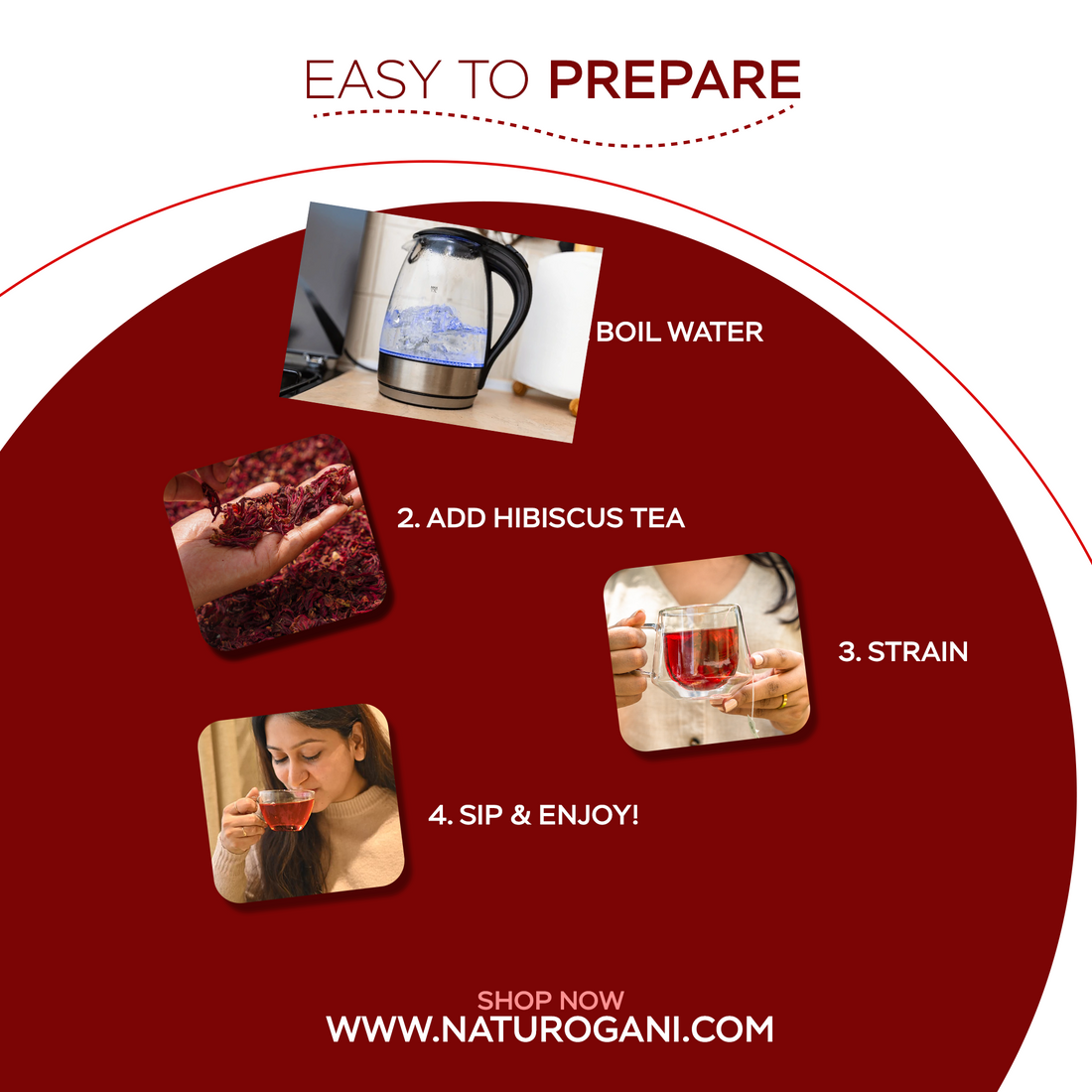 EASY TO PREPARE

BOIL WATER

2. ADD HIBISCUS TEA

3. STRAIN

4. SIP & ENJOY!

SHOP NOW
WWW.NATUROGANI.COM