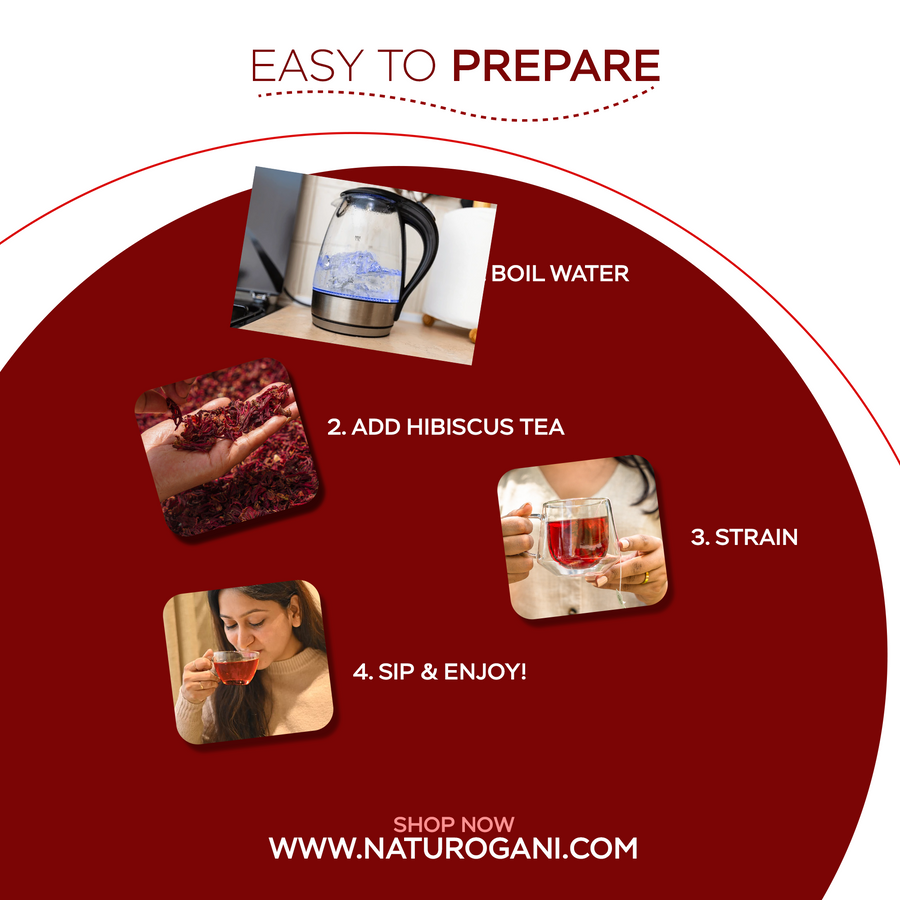 EASY TO PREPARE

BOIL WATER

2. ADD HIBISCUS TEA

3. STRAIN

4. SIP & ENJOY!

SHOP NOW
WWW.NATUROGANI.COM